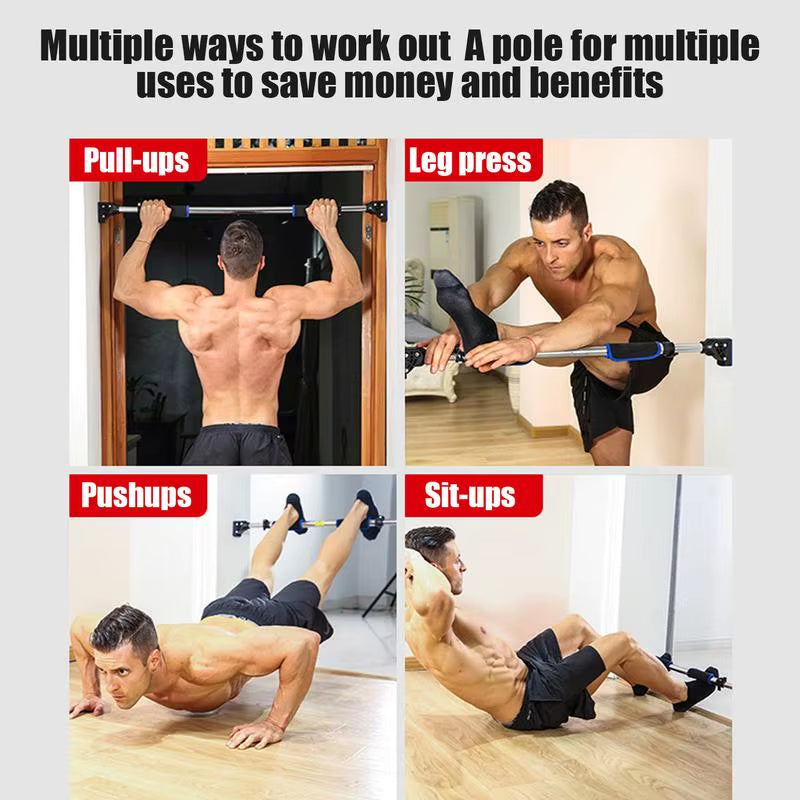 Multiple ways to work out A pole for multiple uses to save money and benefits

Pull-ups

Leg press

Pushups

Sit-ups